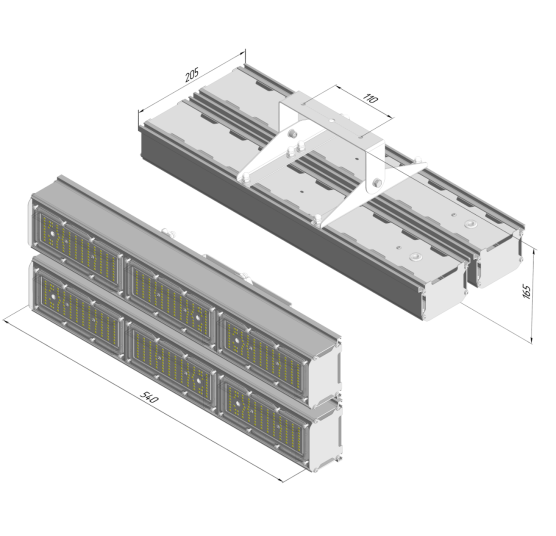 205
110
165
540