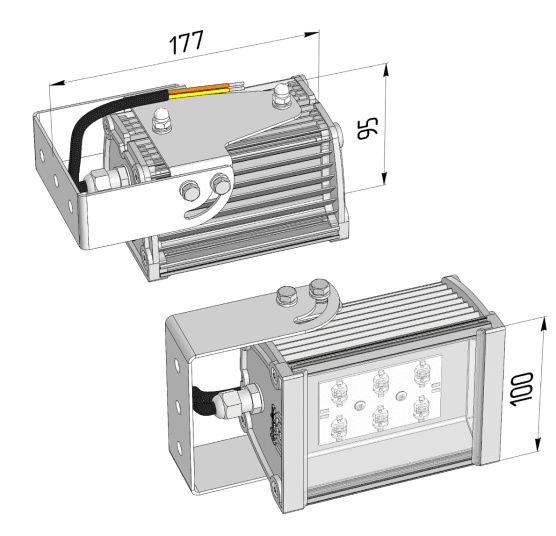 177

95

100