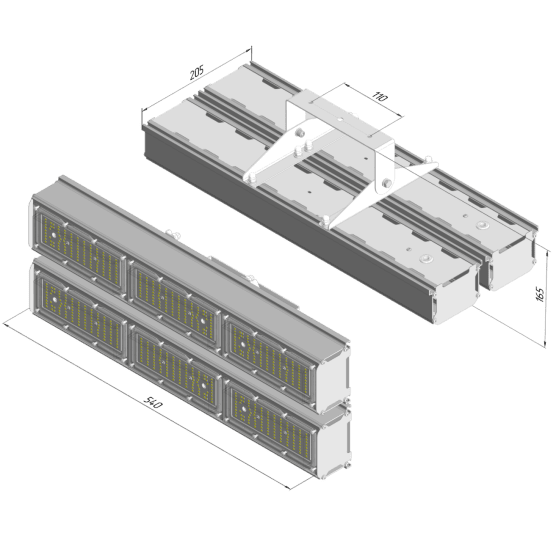 205
110
165
540