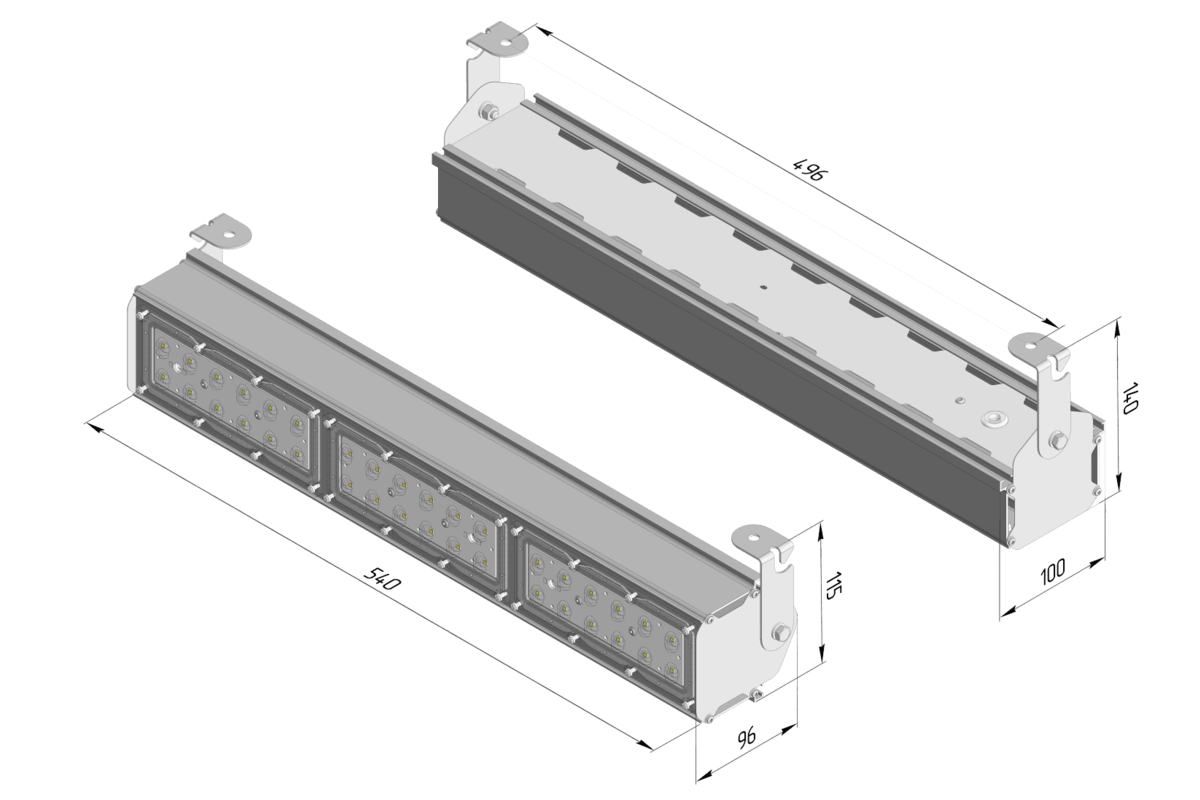 496

140

100

540

115

96