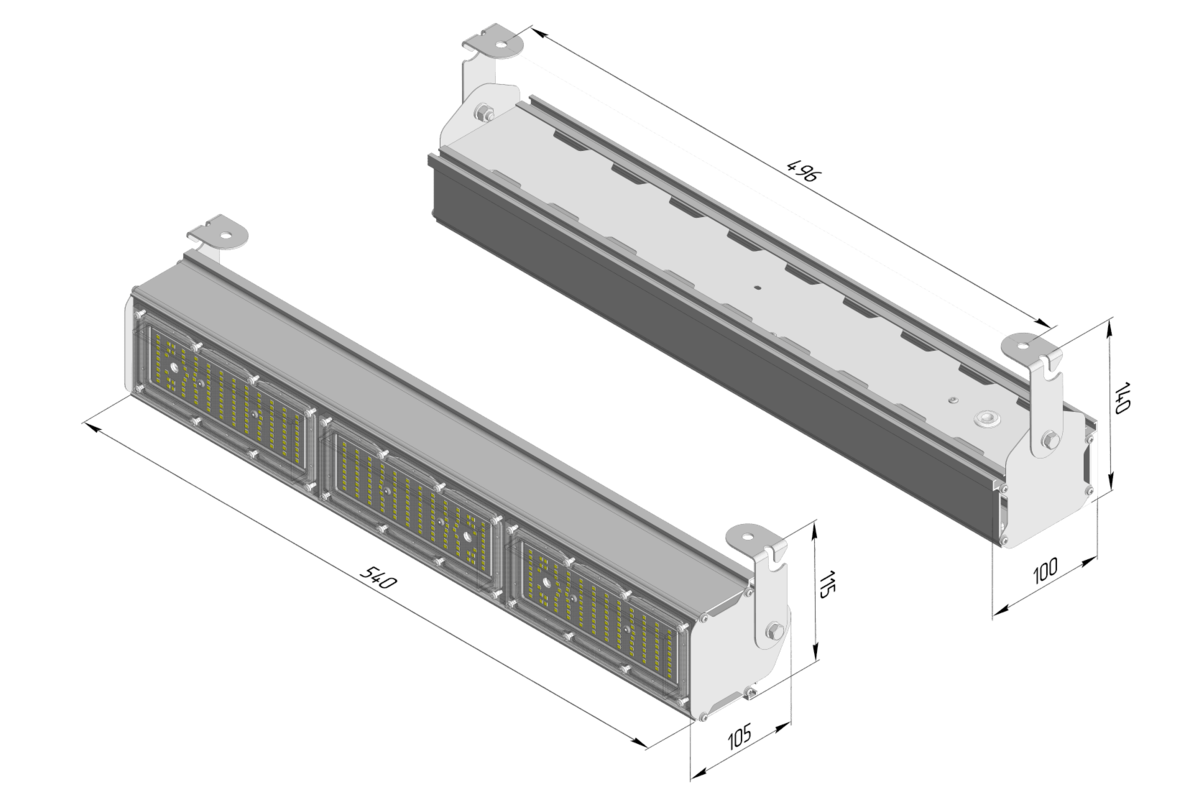 496
140
100
540
115
105